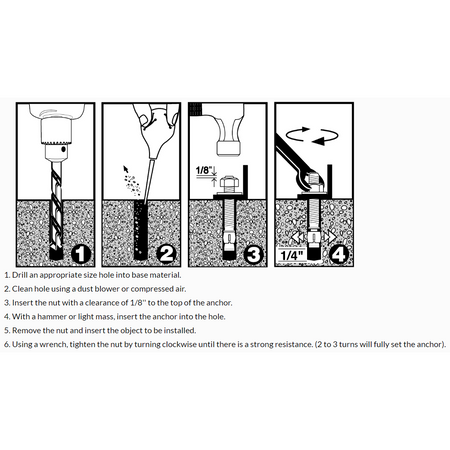 1

2

1/8"

3

1/4"

4

1. Drill an appropriate size hole into base material.

2. Clean hole using a dust blower or compressed air.

3. Insert the nut with a clearance of 1/8" to the top of the anchor.

4. With a hammer or light mass, insert the anchor into the hole.

5. Remove the nut and insert the object to be installed.

6. Using a wrench, tighten the nut by turning clockwise until there is a strong resistance. (2 to 3 turns will fully set the anchor).