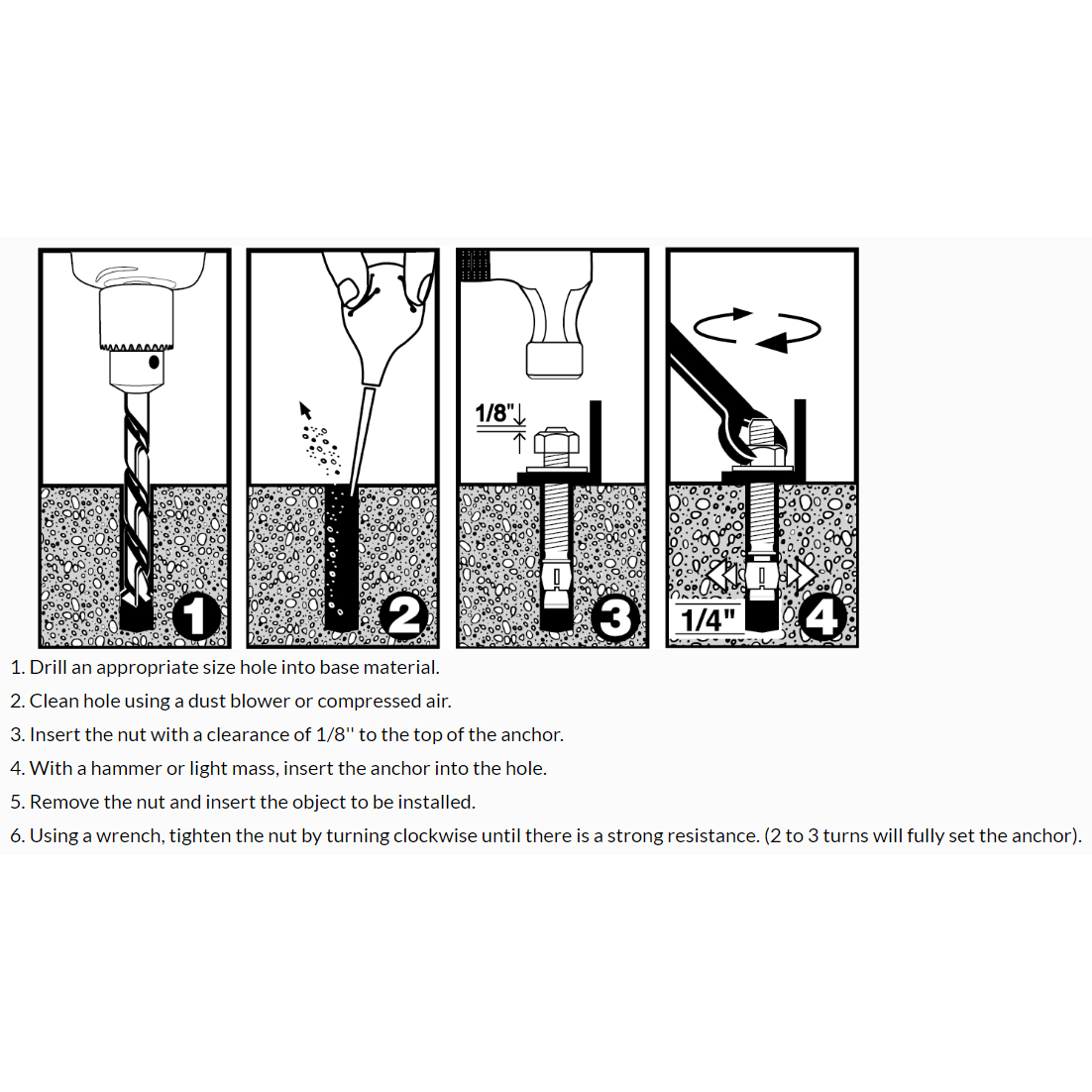 1

2

1/8"

3

1/4"

4

1. Drill an appropriate size hole into base material.

2. Clean hole using a dust blower or compressed air.

3. Insert the nut with a clearance of 1/8'' to the top of the anchor.

4. With a hammer or light mass, insert the anchor into the hole.

5. Remove the nut and insert the object to be installed.

6. Using a wrench, tighten the nut by turning clockwise until there is a strong resistance. (2 to 3 turns will fully set the anchor).