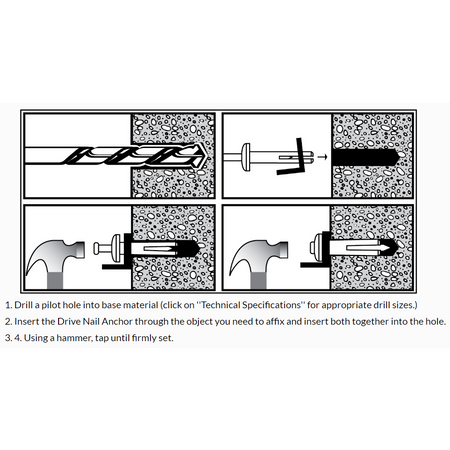 1. Drill a pilot hole into base material (click on ''Technical Specifications'' for appropriate drill sizes.)

2. Insert the Drive Nail Anchor through the object you need to affix and insert both together into the hole.

3. 4. Using a hammer, tap until firmly set.