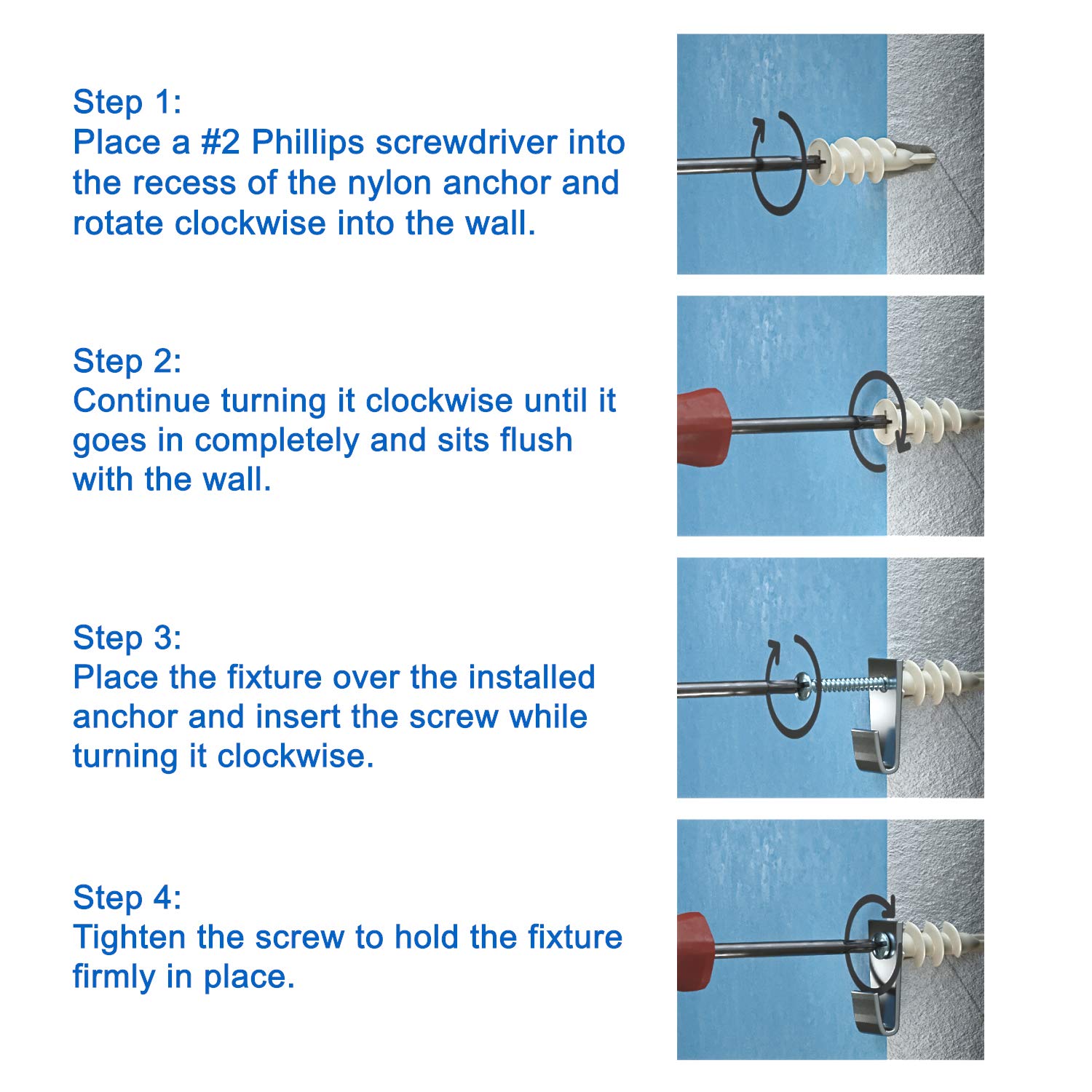 Step 1:
Place a #2 Phillips screwdriver into the recess of the nylon anchor and rotate clockwise into the wall.

Step 2:
Continue turning it clockwise until it goes in completely and sits flush with the wall.

Step 3:
Place the fixture over the installed anchor and insert the screw while turning it clockwise.

Step 4:
Tighten the screw to hold the fixture firmly in place.